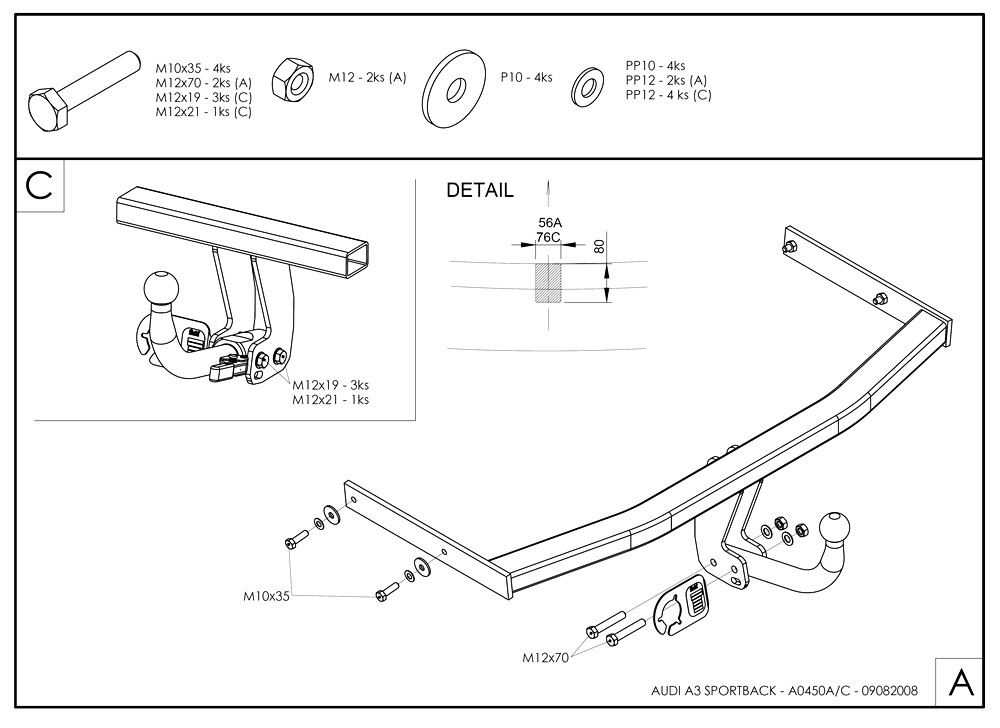 M10x35 - 4ks
M12x70 - 2ks (A)
M12x19 - 3ks (C)
M12x21 - 1ks (C)

M12 - 2ks (A)

P10 - 4ks

PP10 - 4ks
PP12 - 2ks (A)
PP12 - 4 ks (C)

C

M12x19 - 3ks
M12x21 - 1ks

DETAIL

56A
76C
80

M10x35

M12x70

AUDI A3 SPORTBACK - A0450A/C - 09082008

A