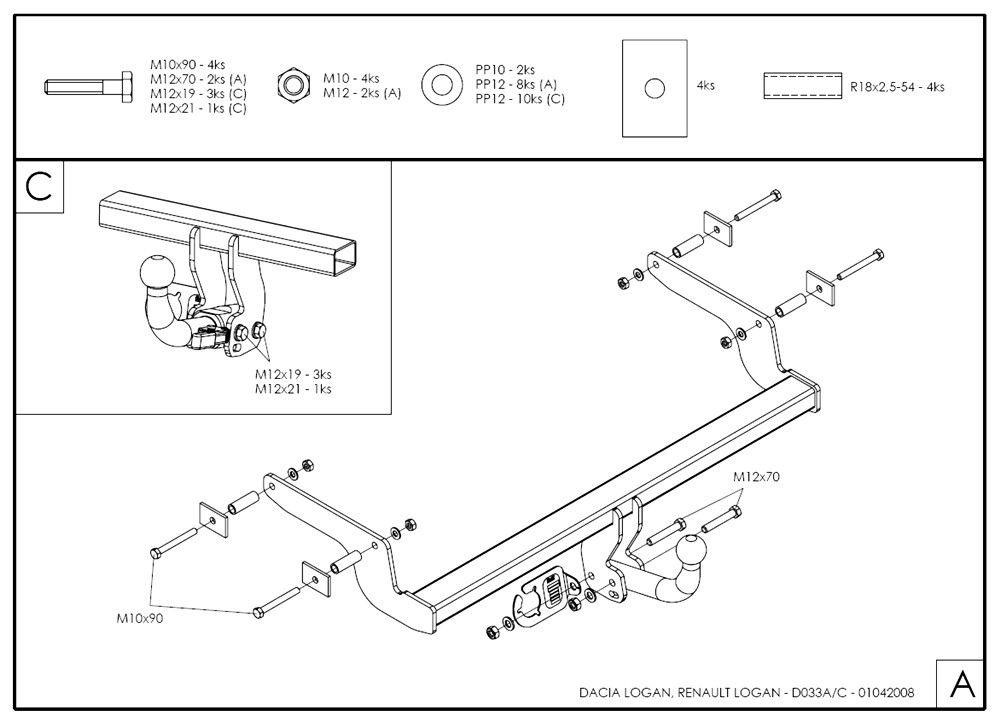 M10x90 - 4ks
M12x70 - 2ks (A)
M12x19 - 3ks (C)
M12x21 - 1ks (C)

M10 - 4ks
M12 - 2ks (A)

PP10 - 2ks
PP12 - 8ks (A)
PP12 - 10ks (C)

4ks

R18x2,5-54 - 4ks

C

M12x19 - 3ks
M12x21 - 1ks

M12x70

M10x90

DACIA LOGAN, RENAULT LOGAN - D033A/C - 01042008

A