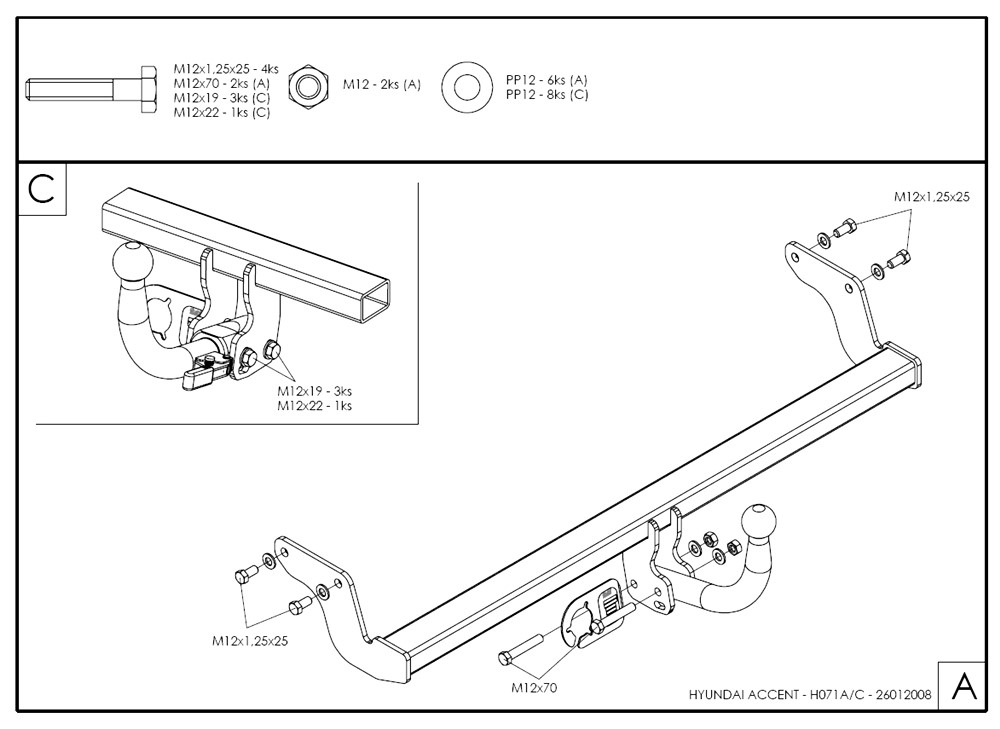 M12x1,25x25 - 4ks
M12x70 - 2ks (A)
M12x19 - 3ks (C)
M12x22 - 1ks (C)

M12 - 2ks (A)

PP12 - 6ks (A)
PP12 - 8ks (C)

C

M12x19 - 3ks
M12x22 - 1ks

M12x1,25x25

M12x1,25x25

M12x70

HYUNDAI ACCENT - H071A/C - 26012008

A